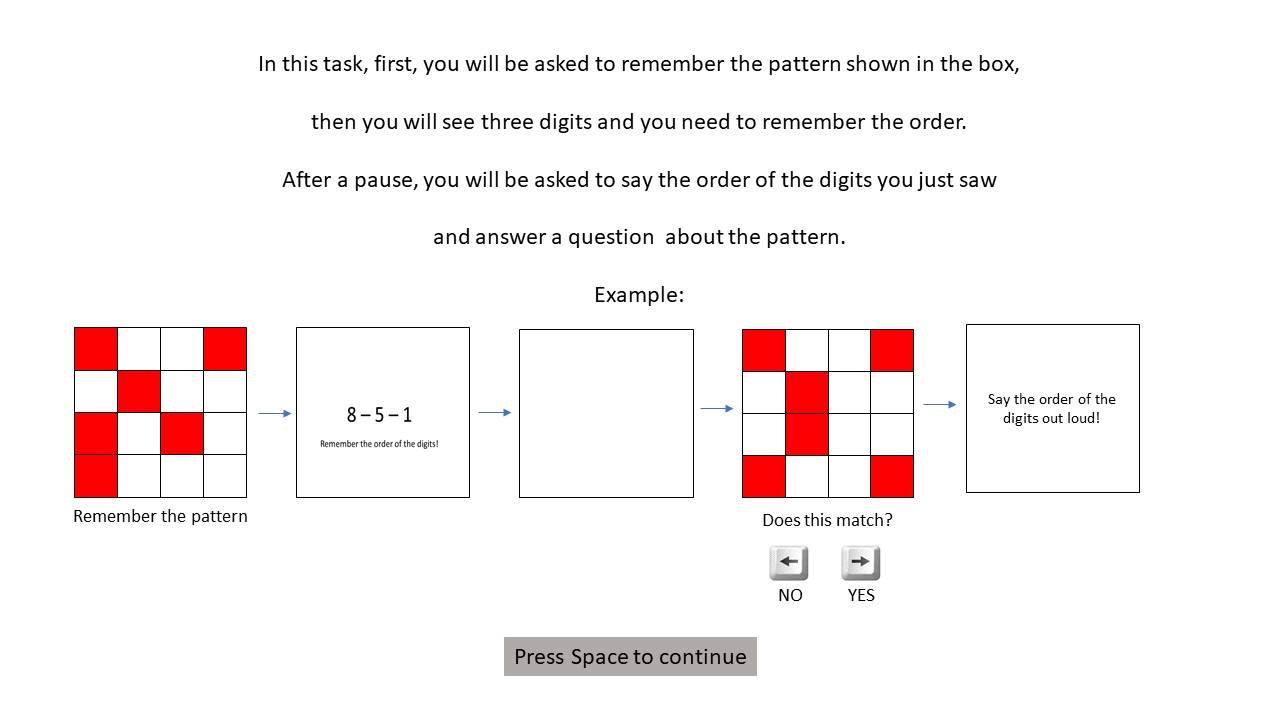 In this task, first, you will be asked to remember the pattern shown in the box,

then you will see three digits and you need to remember the order.

After a pause, you will be asked to say the order of the digits you just saw

and answer a question about the pattern.

Example:

Remember the pattern

8 – 5 – 1

Remember the order of the digits!

Does this match?

NO

YES

Say the order of the digits out loud!

Press Space to continue